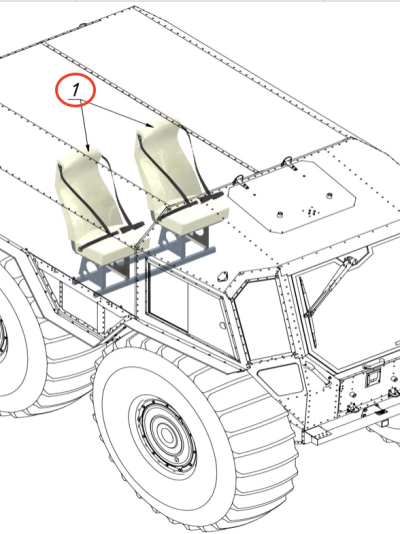 1