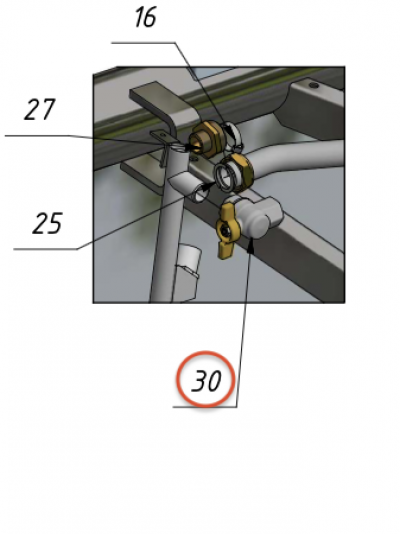 16
27
25
30