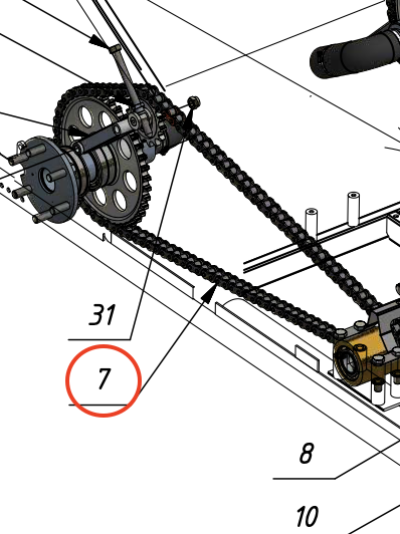 31

7

8

10