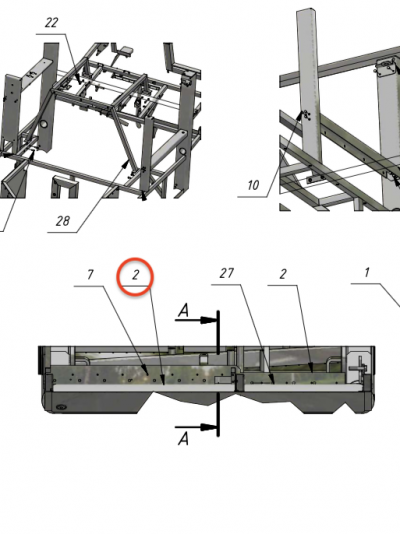 22

28

10

7
2
27
2
1

A

A