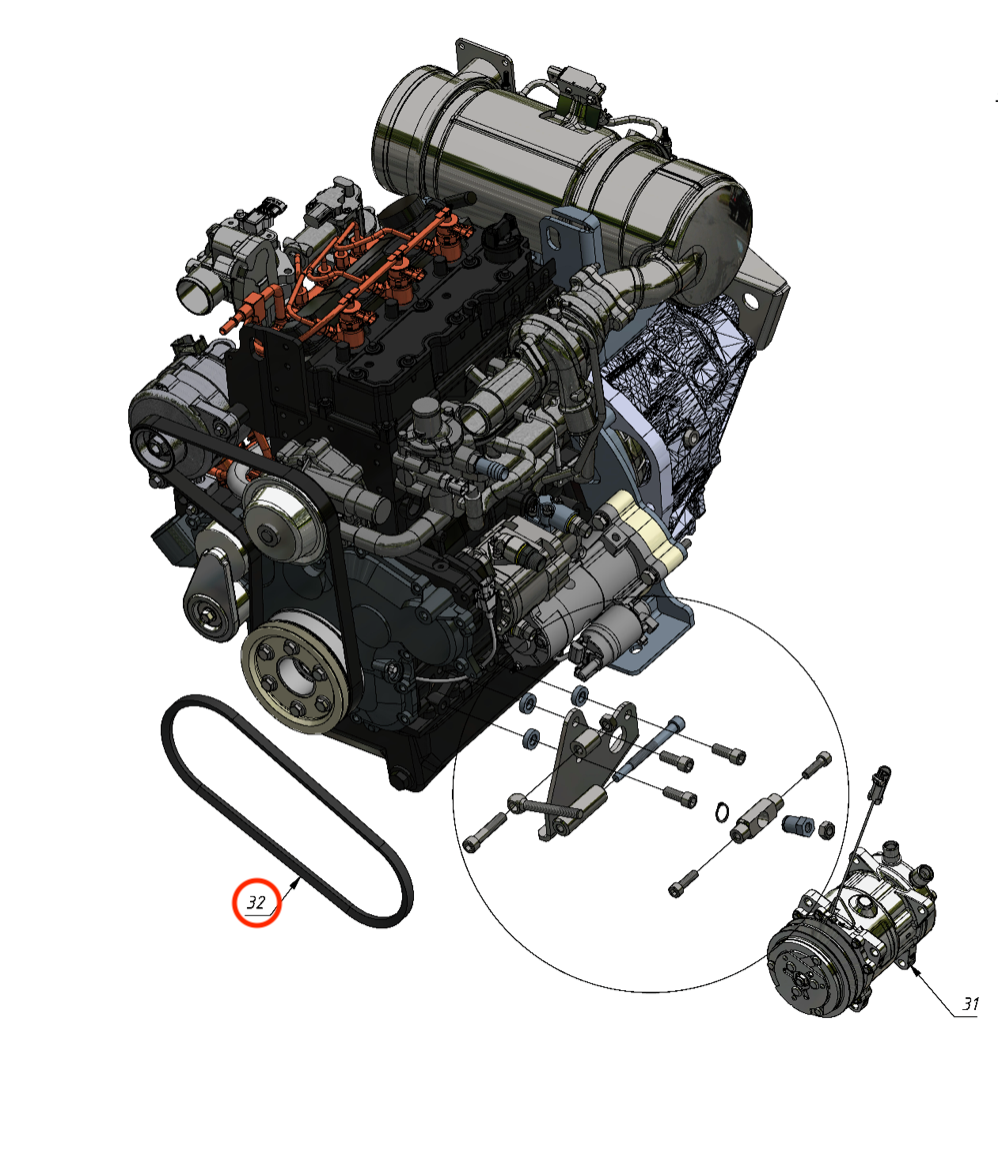 32

31