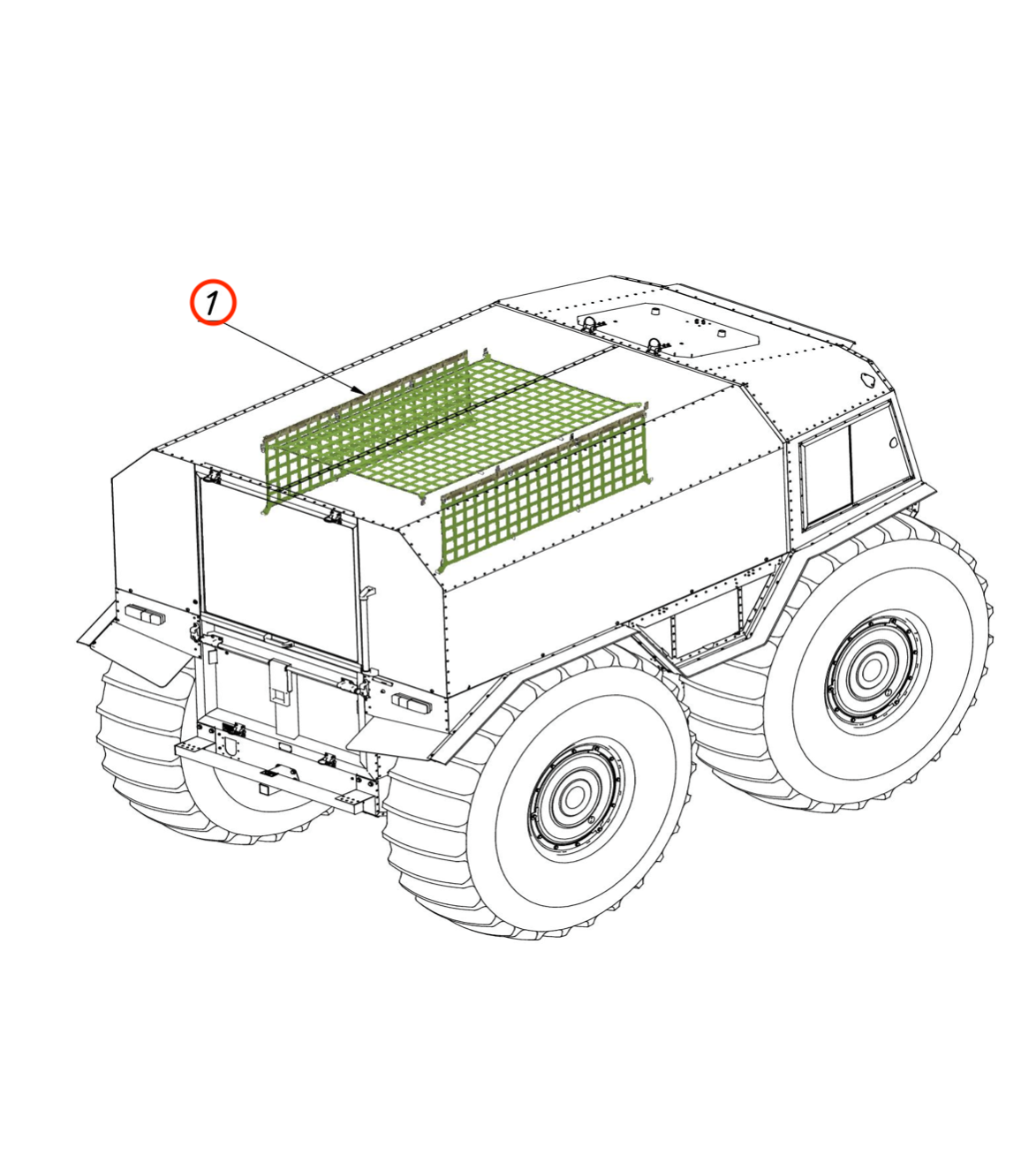 1