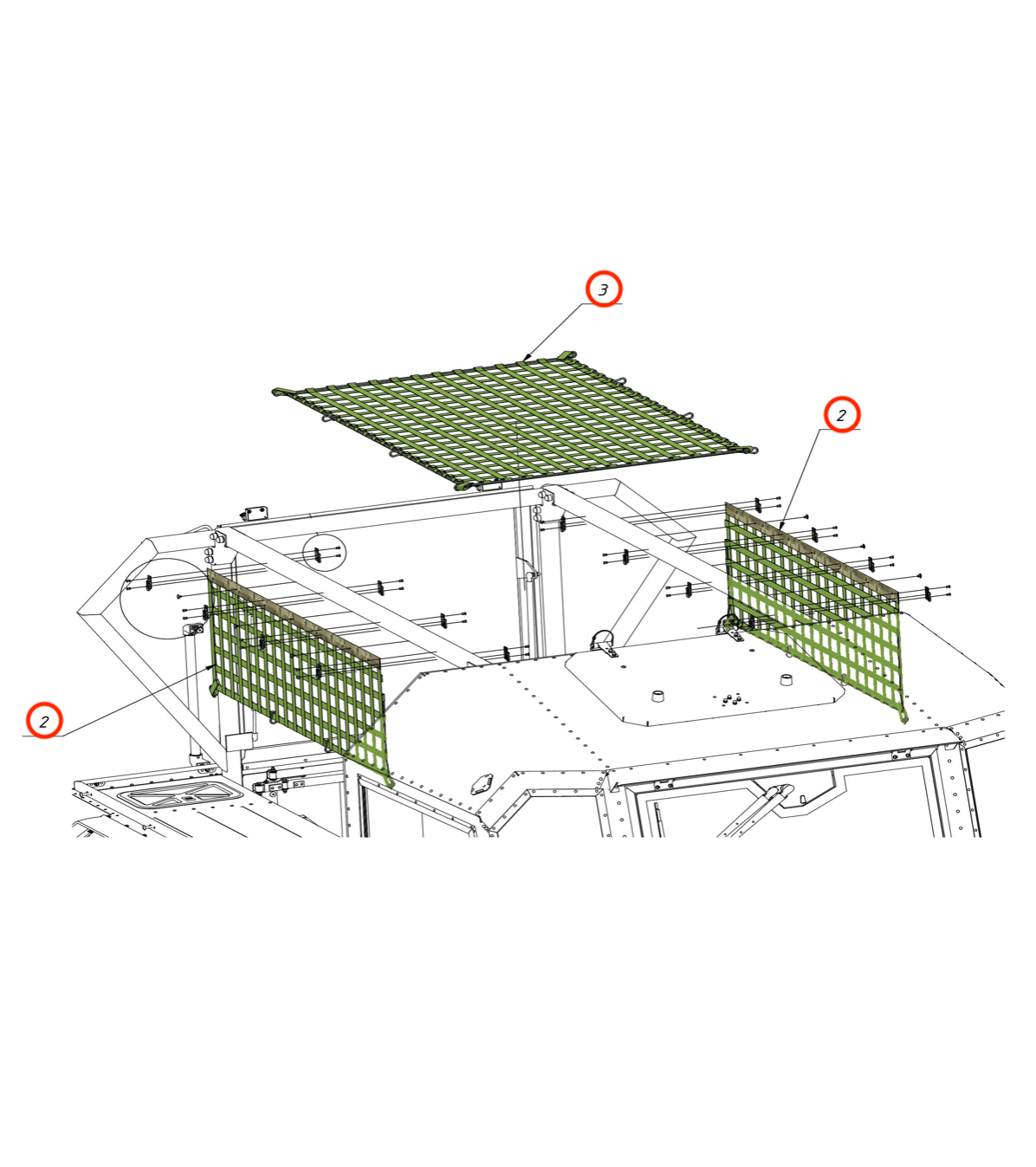 3

2

2