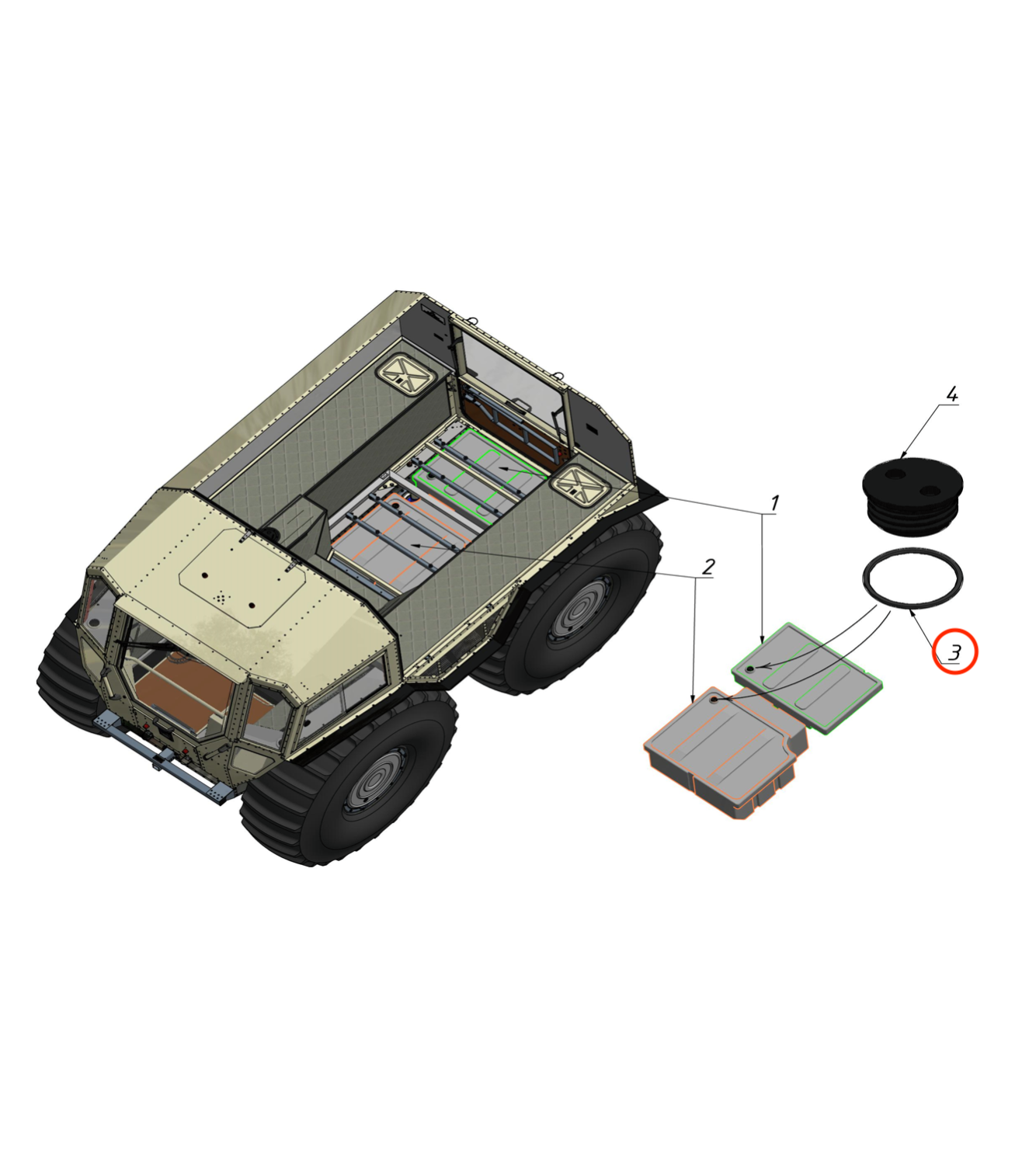 4
1
2
3