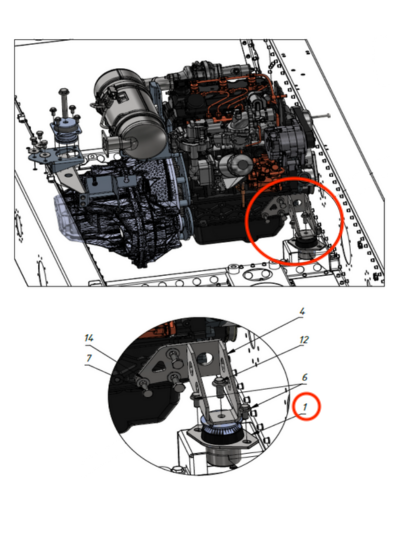 4
14
12
7
6
1