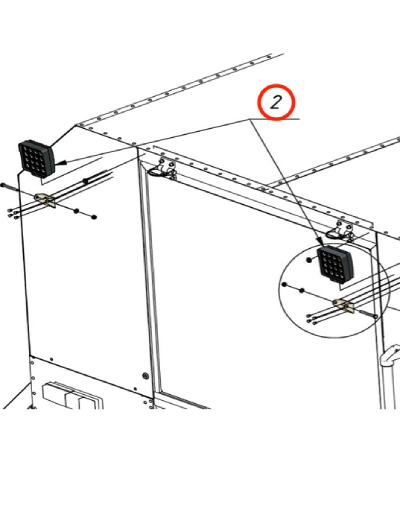 2