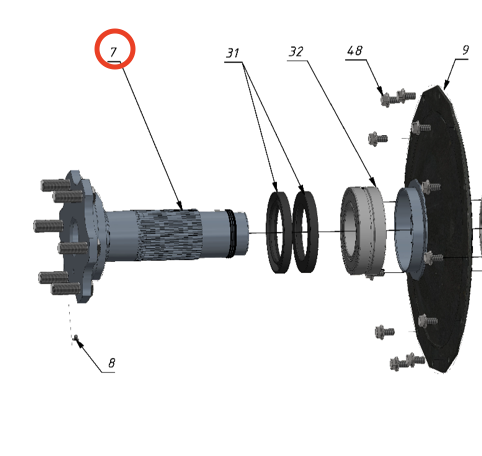 7
31
32
48
9
8