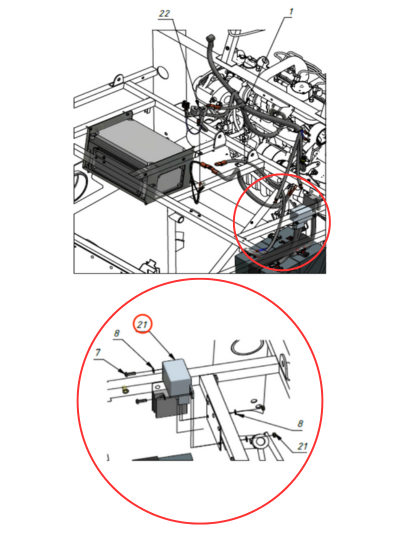 22
1
21
8
7
8
21