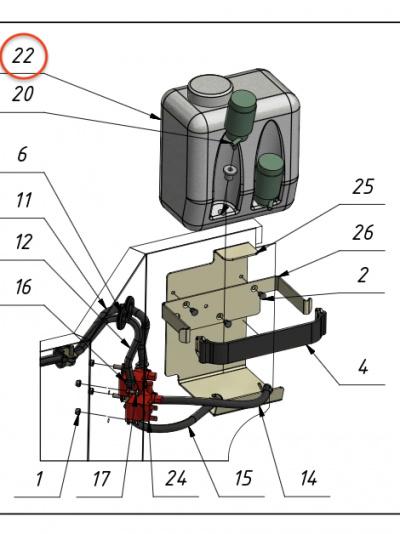 22
20
6
11
12
16
25
26
2
4
1
17
24
15
14