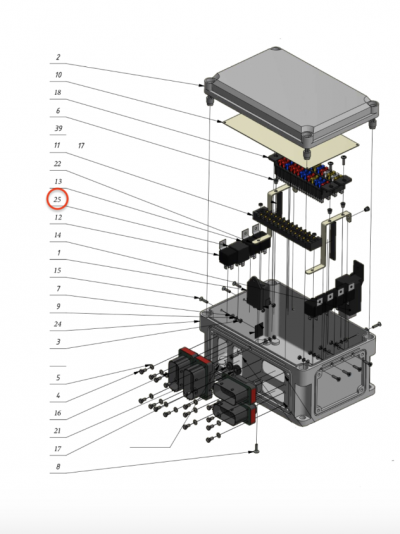 2
10
18
6
39
11 17
22
13
25
12
14
1
15
7
9
24
3
5
4
16
21
17
8