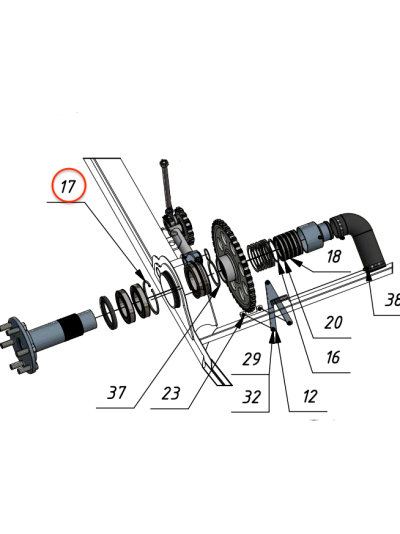 17

18

38

20

16

29

37

23

32

12