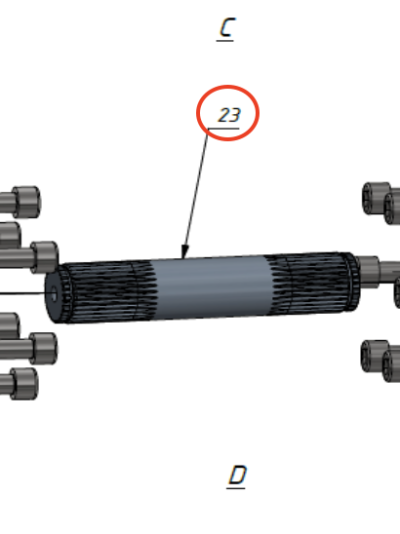 C

23

D