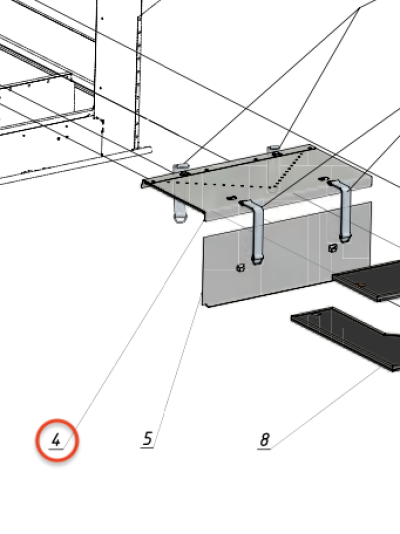 4

5

8