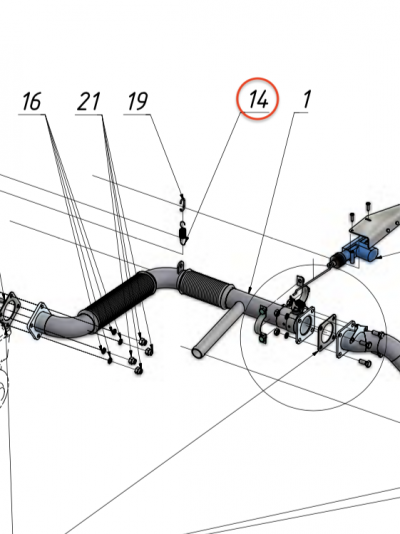 16
21
19
14
1