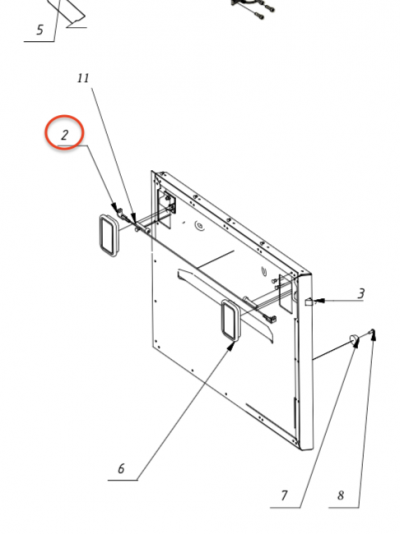 5

11

2

3

6

7

8