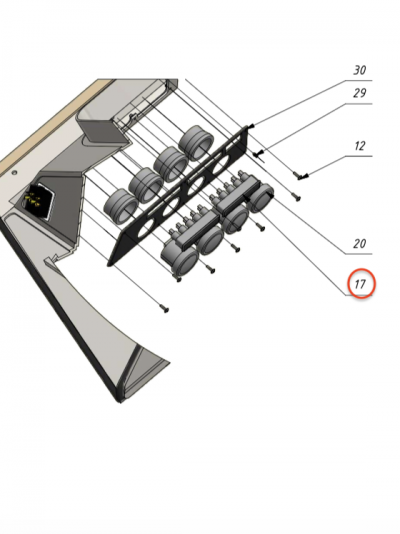 30
29
12
20
17