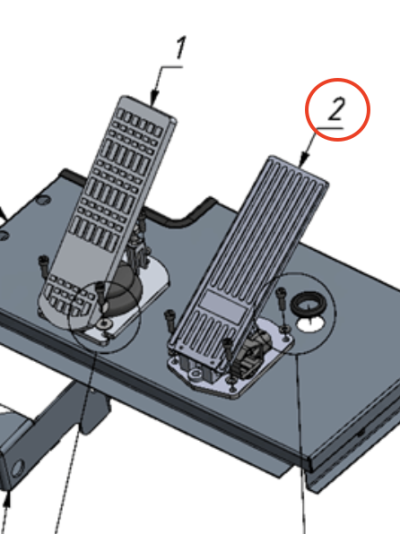 1
2