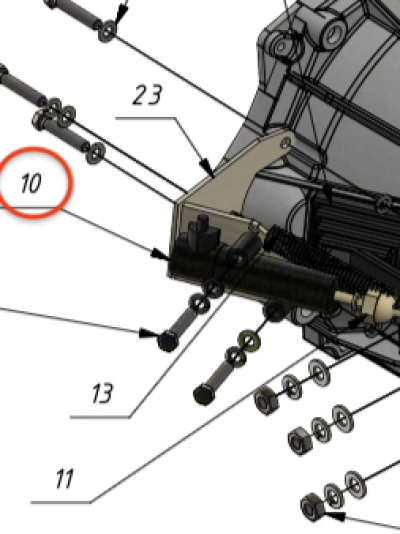 23

10

13

11