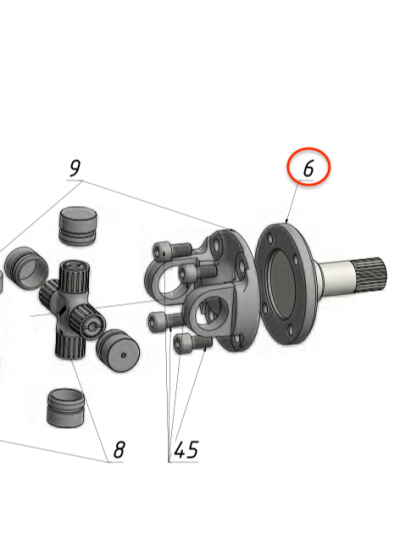 9

6

8

45