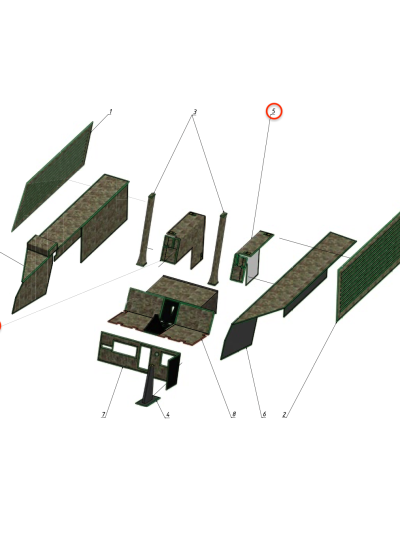 1
3
5
7
4
8
6
2