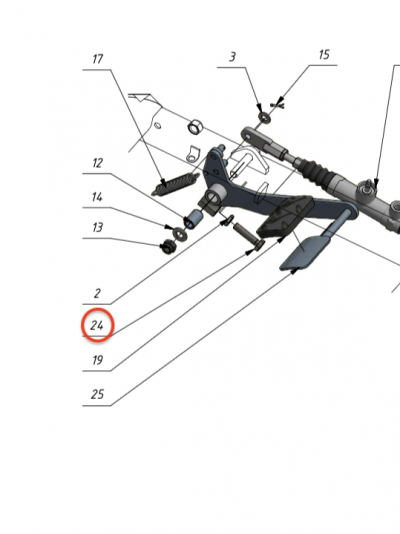 17
3
15
12
14
13
2
24
19
25