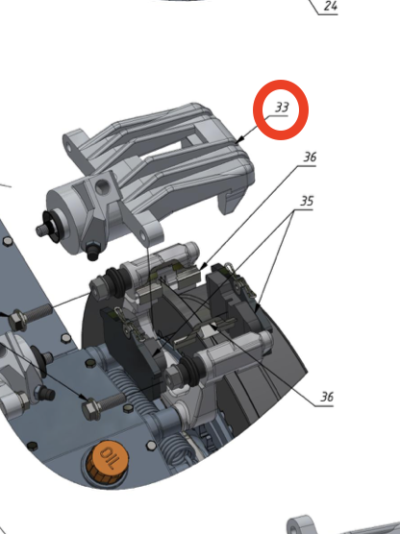 24

33

36

35

36

OIL