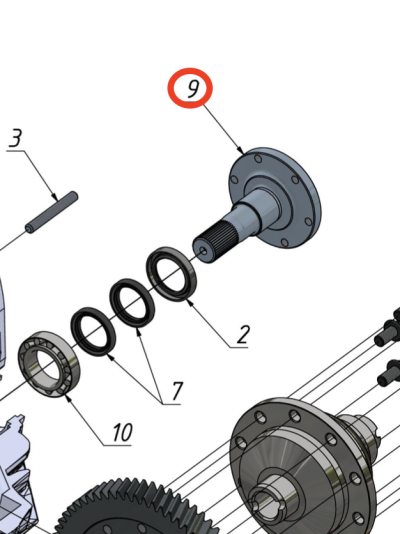 9
3
2
7
10