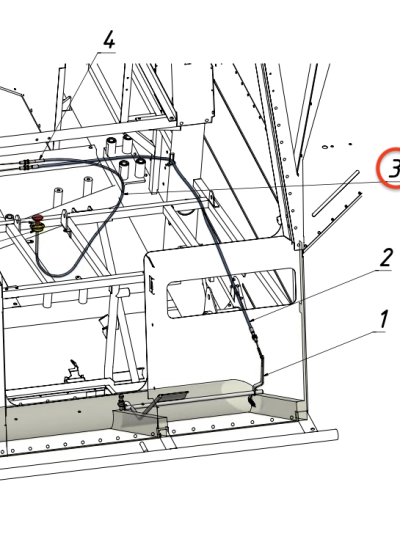 4
3
2
1