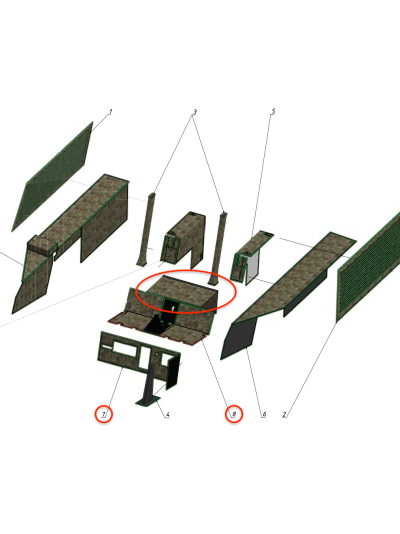 1
3
5
7
4
8
6
2