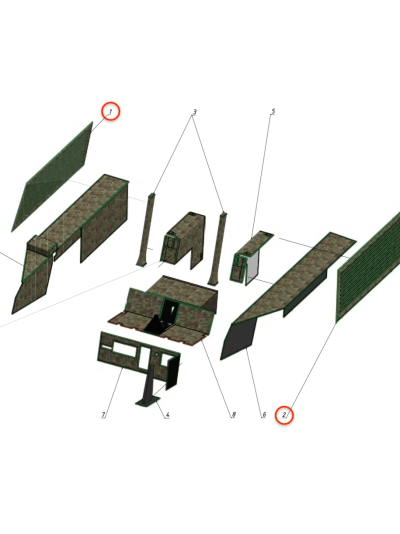 1
3
5
7
4
8
6
2