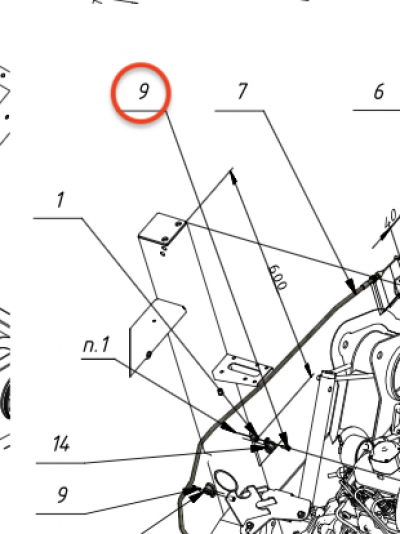 9

7

6

1

40

600

п.1

14

9