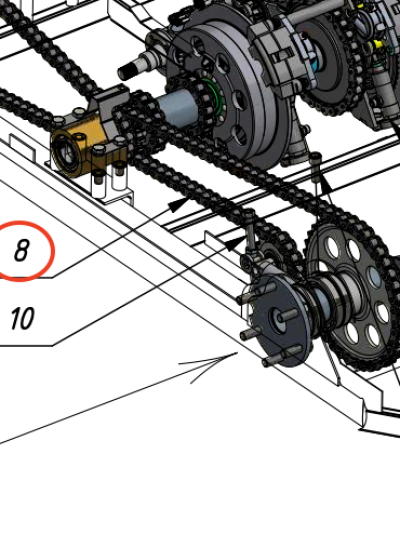 8

10